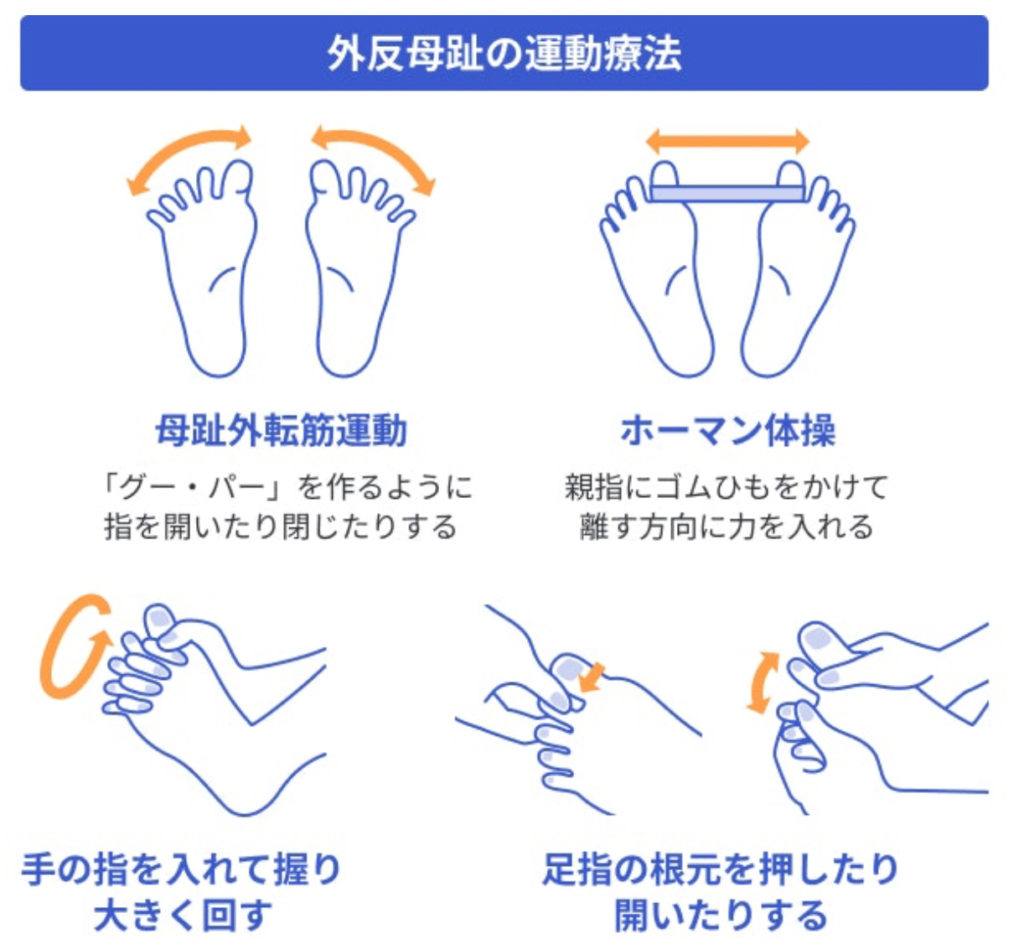 外反母趾の運動療法

母趾外転筋運動

「グー・パー」を作るように指を開いたり閉じたりする

ホーマン体操

親指にゴムひもをかけて離す方向に力を入れる

手の指を入れて握り大きく回す

足指の根元を押したり開いたりする