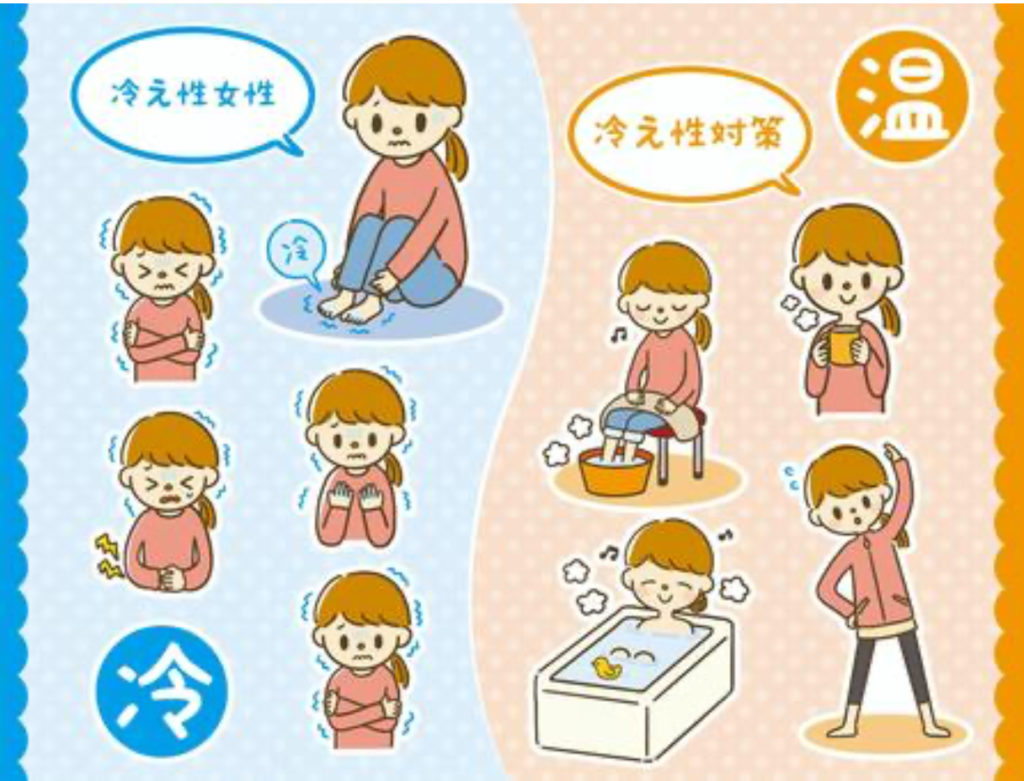 冷え性女性

冷

冷

冷え性対策

温