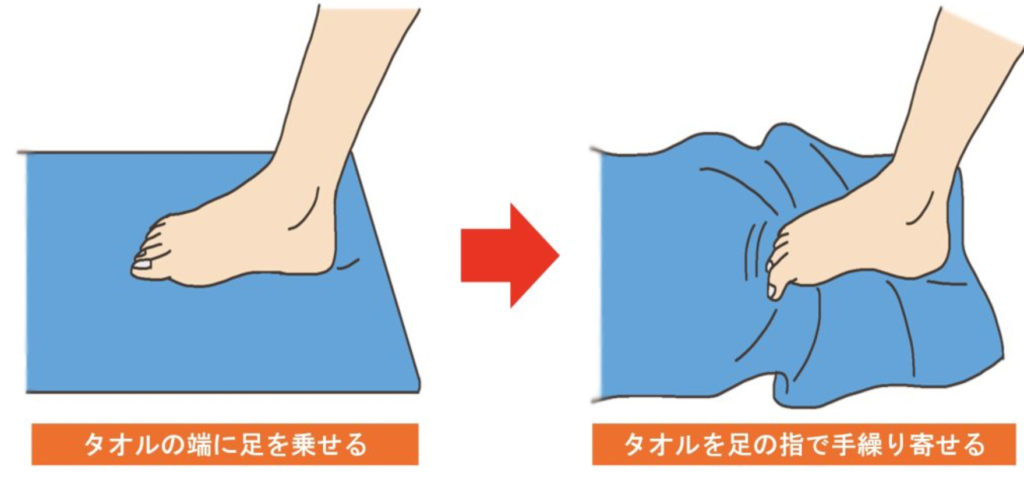 タオルの端に足を乗せる

タオルを足の指で手繰り寄せる